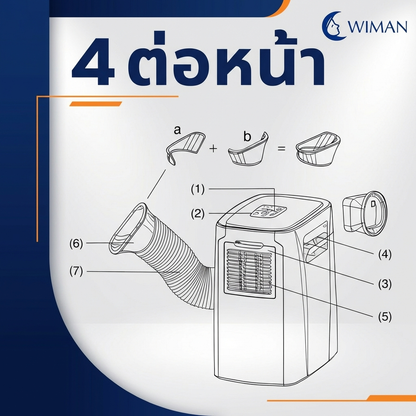 WIMAN

4 ต่อหน้า

a
+
b
=

(1)
(2)
(6)
(7)
(4)
(3)
(5)